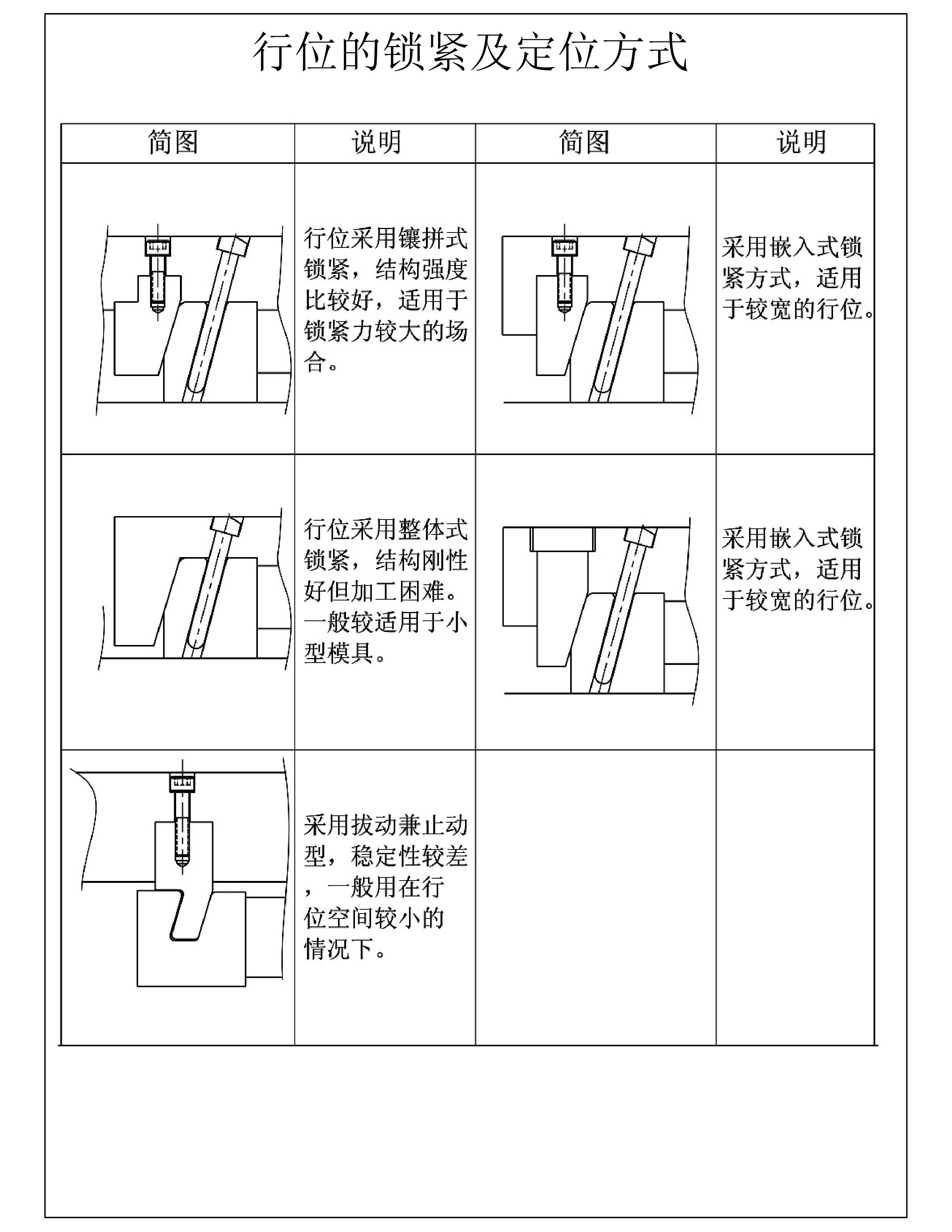 行位的锁紧及定位方式

| 简图 | 说明 | 简图 | 说明 |
|---|---|---|---|
|  | 行位采用镶拼式锁紧，结构强度比较好，适用于锁紧力较大的场合。 |  | 采用嵌入式锁紧方式，适用于较宽的行位。 |
|  | 行位采用整体式锁紧，结构刚性好但加工困难。一般较适用于小型模具。 |  | 采用嵌入式锁紧方式，适用于较宽的行位。 |
|  | 采用拔动兼止动型，稳定性较差，一般用在行位空间较小的情况下。 |  |  |